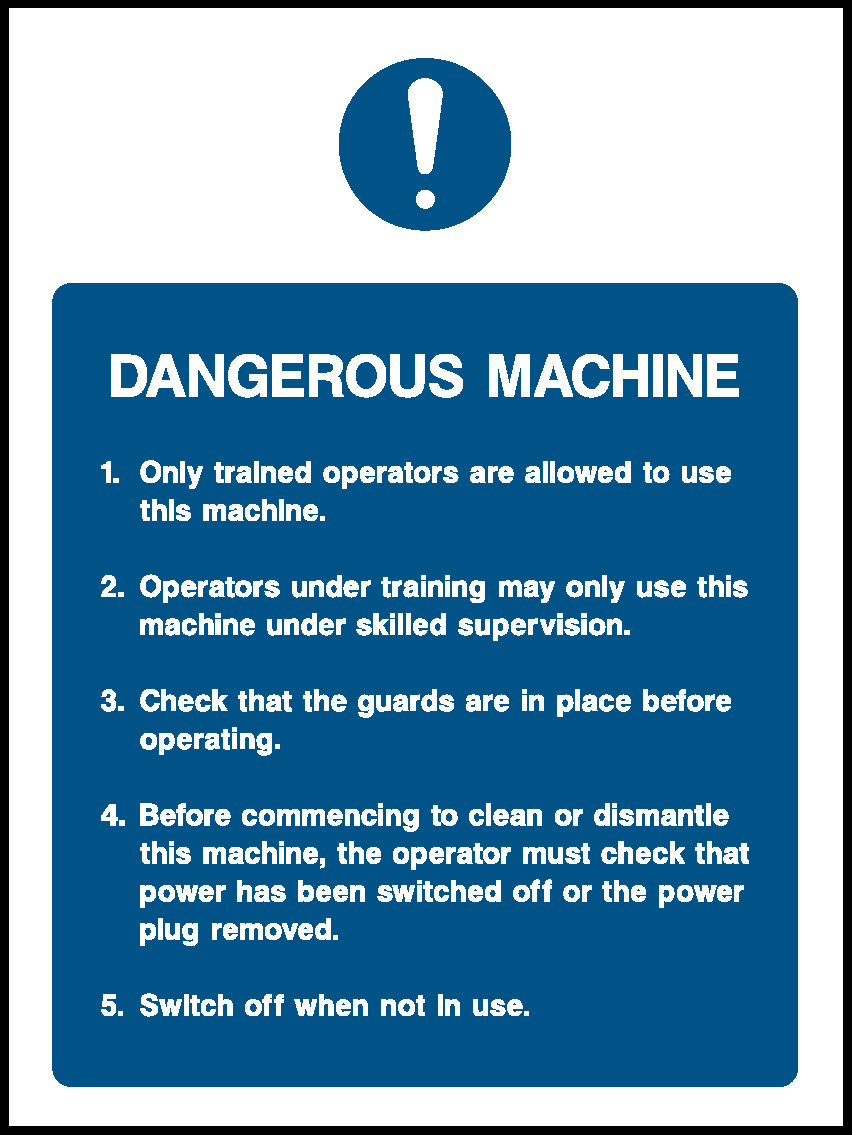 DANGEROUS MACHINE

1. Only trained operators are allowed to use this machine.

2. Operators under training may only use this machine under skilled supervision.

3. Check that the guards are in place before operating.

4. Before commencing to clean or dismantle this machine, the operator must check that power has been switched off or the power plug removed.

5. Switch off when not in use.